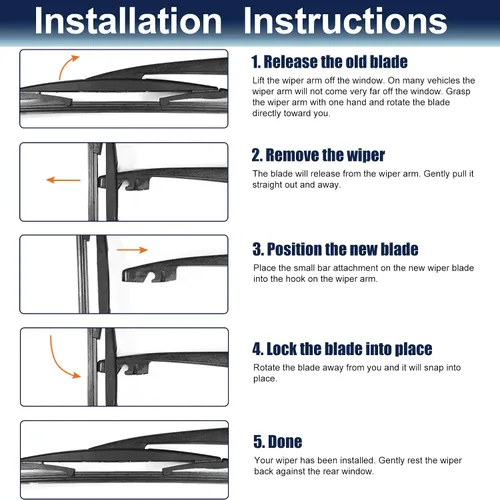 Installation Instructions

1. Release the old blade

Lift the wiper arm off the window. On many vehicles the wiper arm will not come very far off the window. Grasp the wiper arm with one hand and rotate the blade directly toward you.

2. Remove the wiper

The blade will release from the wiper arm. Gently pull it straight out and away.

3. Position the new blade

Place the small bar attachment on the new wiper blade into the hook on the wiper arm.

4. Lock the blade into place

Rotate the blade away from you and it will snap into place.

5. Done

Your wiper has been installed. Gently rest the wiper back against the rear window.