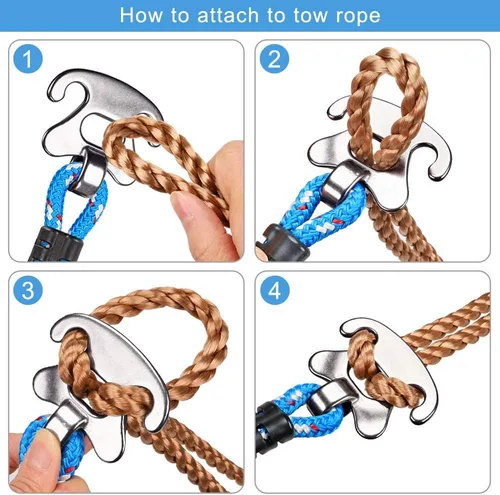 How to attach to tow rope

1

2

3

4