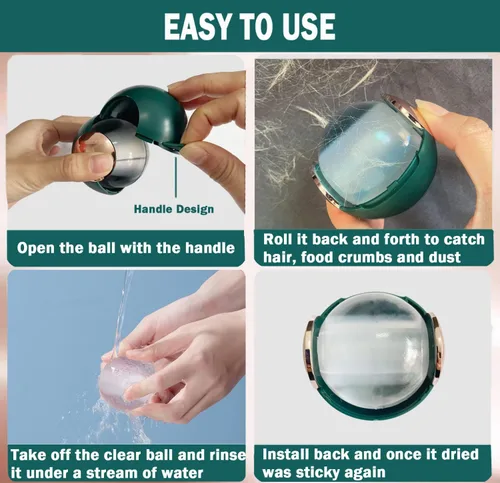 EASY TO USE

Handle Design

Open the ball with the handle

Roll it back and forth to catch hair, food crumbs and dust

Take off the clear ball and rinse it under a stream of water

Install back and once it dried was sticky again