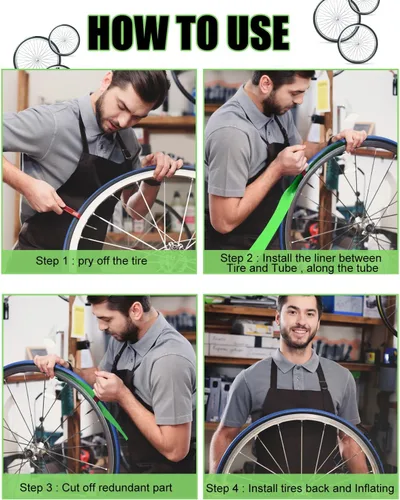 HOW TO USE

Step 1 : pry off the tire

Step 2 : Install the liner between Tire and Tube , along the tube

Step 3 : Cut off redundant part

Step 4 : Install tires back and Inflating