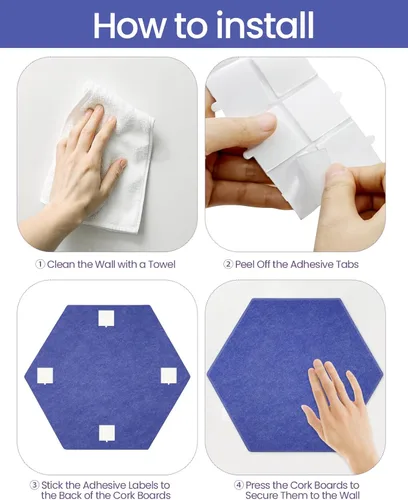 How to install

① Clean the Wall with a Towel

② Peel Off the Adhesive Tabs

③ Stick the Adhesive Labels to the Back of the Cork Boards

④ Press the Cork Boards to Secure Them to the Wall