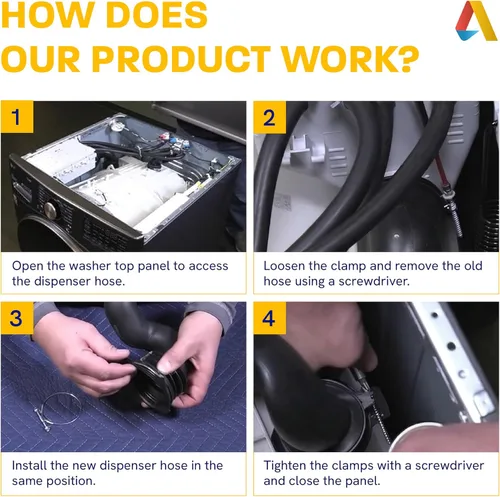 HOW DOES OUR PRODUCT WORK?

1

Open the washer top panel to access the dispenser hose.

2

Loosen the clamp and remove the old hose using a screwdriver.

3

Install the new dispenser hose in the same position.

4

Tighten the clamps with a screwdriver and close the panel.