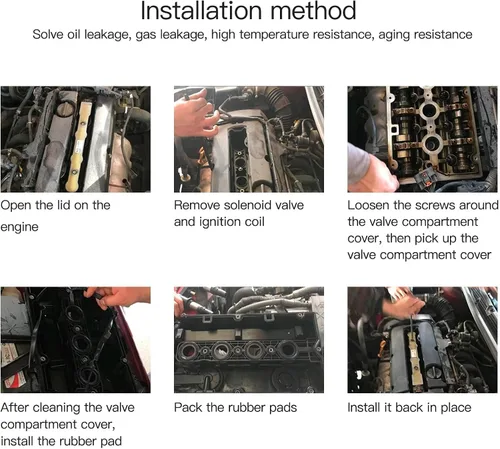 Installation method

Solve oil leakage, gas leakage, high temperature resistance, aging resistance

Open the lid on the engine

Remove solenoid valve and ignition coil

Loosen the screws around the valve compartment cover, then pick up the valve compartment cover

After cleaning the valve compartment cover, install the rubber pad

Pack the rubber pads

Install it back in place