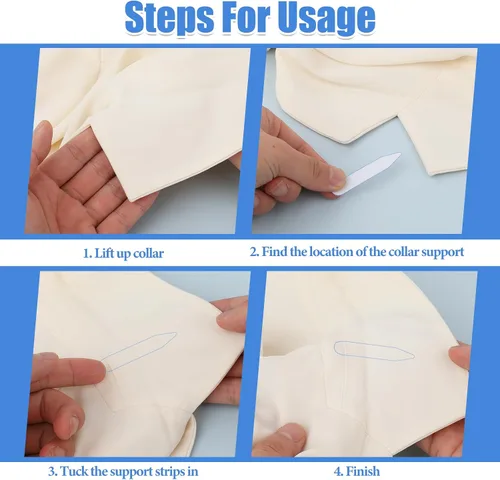 Steps For Usage

1. Lift up collar

2. Find the location of the collar support

3. Tuck the support strips in

4. Finish