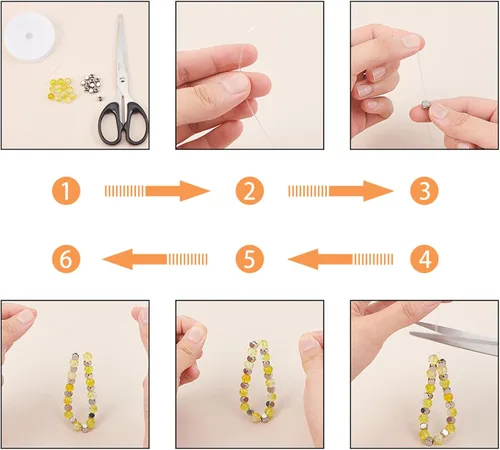 1
2
3
6
5
4