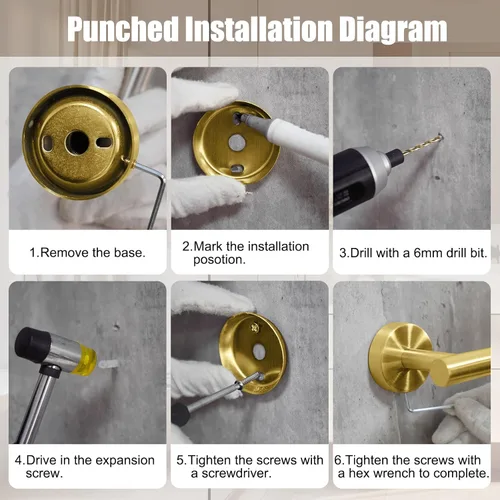 Punched Installation Diagram

1.Remove the base.

2.Mark the installation posotion.

3.Drill with a 6mm drill bit.

4.Drive in the expansion screw.

5.Tighten the screws with a screwdriver.

6.Tighten the screws with a hex wrench to complete.