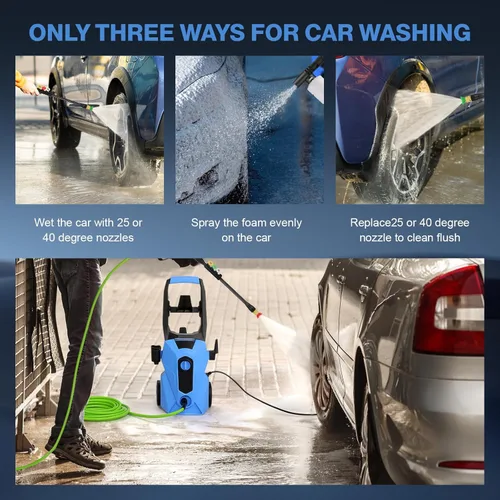 ONLY THREE WAYS FOR CAR WASHING

Wet the car with 25 or 40 degree nozzles

Spray the foam evenly on the car

Replace25 or 40 degree nozzle to clean flush