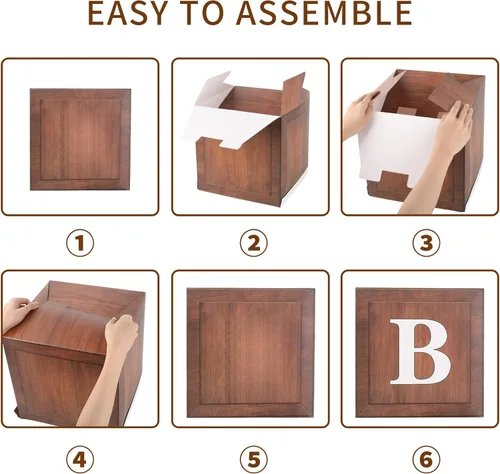 EASY TO ASSEMBLE

1

2

3

4

5

B

6