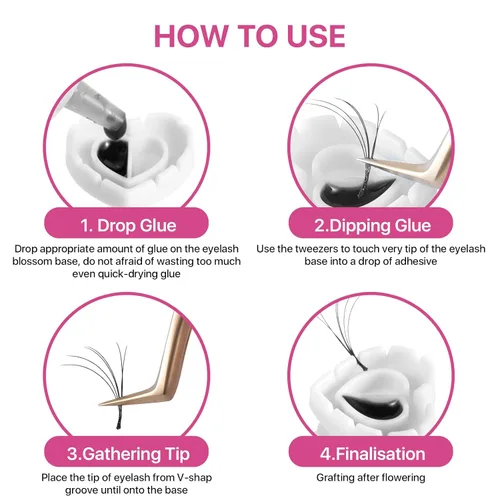 HOW TO USE

1. Drop Glue

Drop appropriate amount of glue on the eyelash blossom base, do not afraid of wasting too much even quick-drying glue

2.Dipping Glue

Use the tweezers to touch very tip of the eyelash base into a drop of adhesive

3.Gathering Tip

Place the tip of eyelash from V-shap groove until onto the base

4.Finalisation

Grafting after flowering