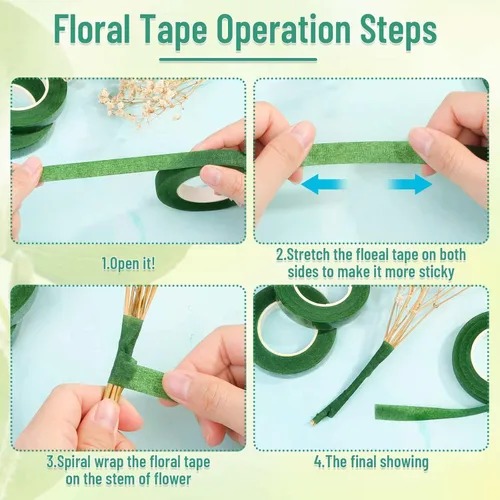 Floral Tape Operation Steps

1.Open it!

2.Stretch the floeal tape on both sides to make it more sticky

3.Spiral wrap the floral tape on the stem of flower

4.The final showing