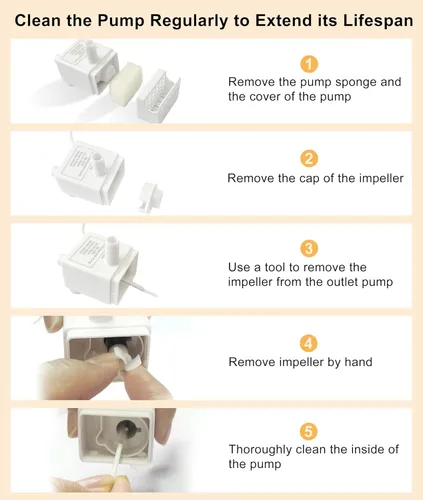 Clean the Pump Regularly to Extend its Lifespan

1
Remove the pump sponge and the cover of the pump

2
Remove the cap of the impeller

3
Use a tool to remove the impeller from the outlet pump

4
Remove impeller by hand

5
Thoroughly clean the inside of the pump