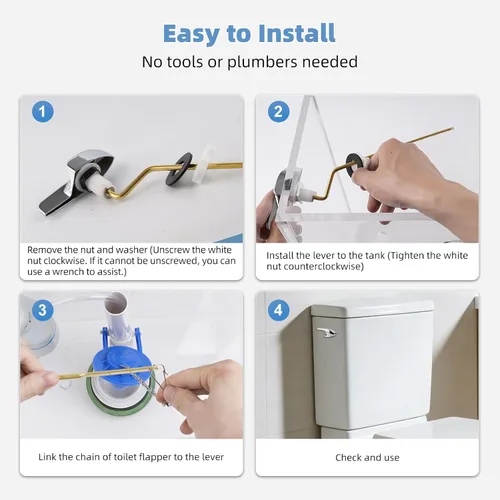 Easy to Install

No tools or plumbers needed

1

Remove the nut and washer (Unscrew the white nut clockwise. If it cannot be unscrewed, you can use a wrench to assist.)

2

Install the lever to the tank (Tighten the white nut counterclockwise)

3

Link the chain of toilet flapper to the lever

4

Check and use