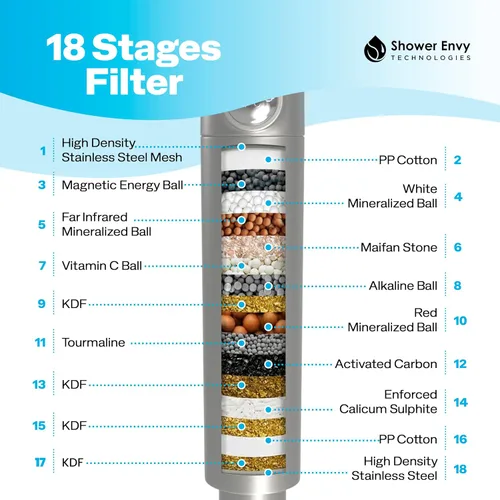 18 Stages Filter

Shower Envy TECHNOLOGIES

1 High Density Stainless Steel Mesh

2 PP Cotton

3 Magnetic Energy Ball

4 White Mineralized Ball

5 Far Infrared Mineralized Ball

6 Maifan Stone

7 Vitamin C Ball

8 Alkaline Ball

9 KDF

10 Red Mineralized Ball

11 Tourmaline

12 Activated Carbon

13 KDF

14 Enforced Calicum Sulphite

15 KDF

16 PP Cotton

17 KDF

18 High Density Stainless Steel