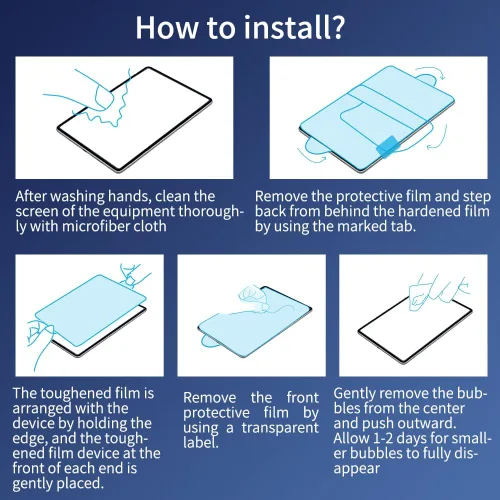 How to install?

After washing hands, clean the screen of the equipment thoroughly with microfiber cloth

Remove the protective film and step back from behind the hardened film by using the marked tab.

The toughened film is arranged with the device by holding the edge, and the toughened film device at the front of each end is gently placed.

Remove the front protective film by using a transparent label.

Gently remove the bubbles from the center and push outward. Allow 1-2 days for smaller bubbles to fully disappear