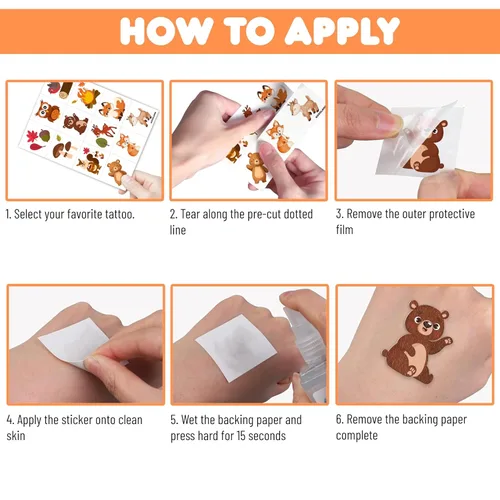 HOW TO APPLY

1. Select your favorite tattoo.

2. Tear along the pre-cut dotted line

3. Remove the outer protective film

4. Apply the sticker onto clean skin

5. Wet the backing paper and press hard for 15 seconds

6. Remove the backing paper complete