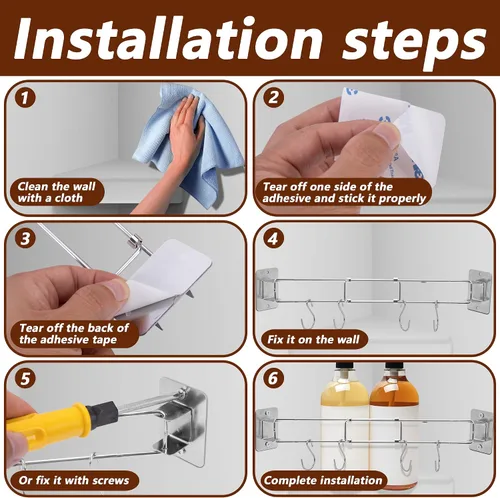 Installation steps

1
Clean the wall with a cloth

2
Tear off one side of the adhesive and stick it properly

3
Tear off the back of the adhesive tape

4
Fix it on the wall

5
Or fix it with screws

6
Complete installation