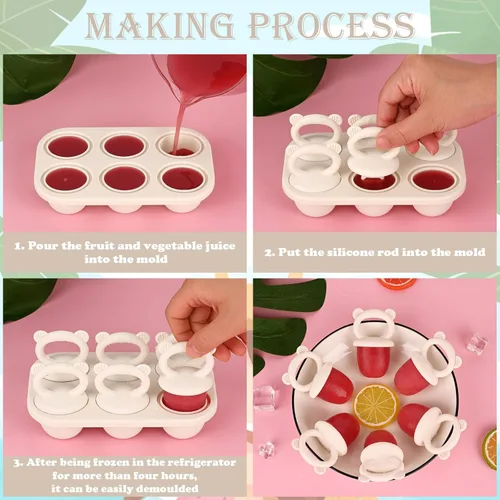 MAKING PROCESS

1. Pour the fruit and vegetable juice into the mold

2. Put the silicone rod into the mold

3. After being frozen in the refrigerator for more than four hours, it can be easily demoulded