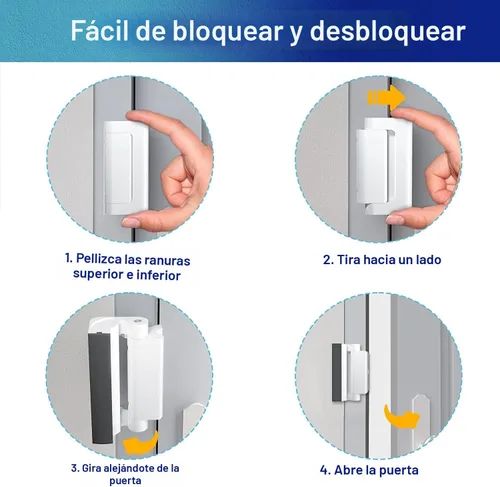 Fácil de bloquear y desbloquear

1. Pellizca las ranuras superior e inferior

2. Tira hacia un lado

3. Gira alejándote de la puerta

4. Abre la puerta