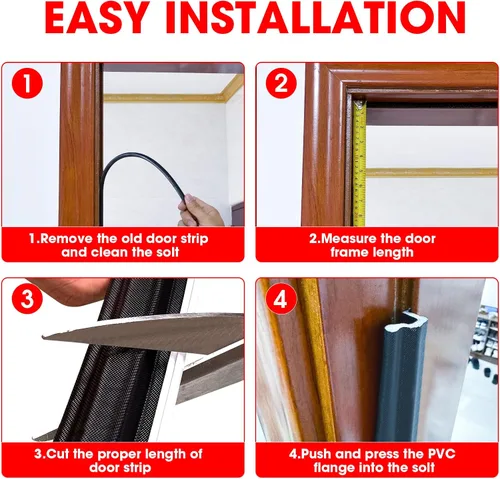 EASY INSTALLATION

1

1.Remove the old door strip and clean the solt

2

2.Measure the door frame length

3

3.Cut the proper length of door strip

4

4.Push and press the PVC flange into the solt