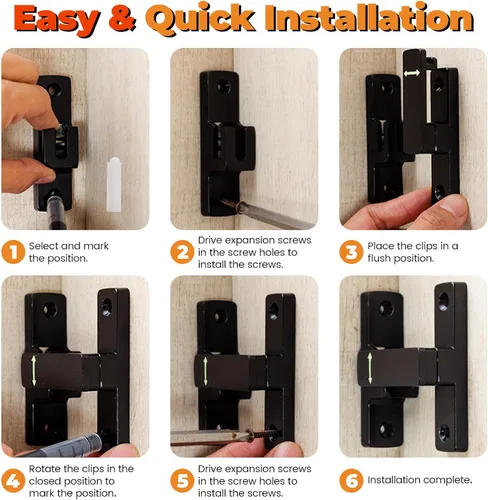 Easy & Quick Installation

1 Select and mark the position.

2 Drive expansion screws in the screw holes to install the screws.

3 Place the clips in a flush position.

4 Rotate the clips in the closed position to mark the position.

5 Drive expansion screws in the screw holes to install the screws.

6 Installation complete.