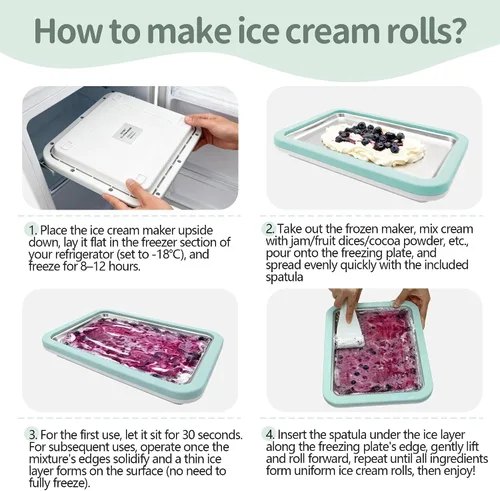 How to make ice cream rolls?

1. Place the ice cream maker upside down, lay it flat in the freezer section of your refrigerator (set to -18°C), and freeze for 8–12 hours.

2. Take out the frozen maker, mix cream with jam/fruit dices/cocoa powder, etc., pour onto the freezing plate, and spread evenly quickly with the included spatula

3. For the first use, let it sit for 30 seconds. For subsequent uses, operate once the mixture's edges solidify and a thin ice layer forms on the surface (no need to fully freeze).

4. Insert the spatula under the ice layer along the freezing plate's edge, gently lift and roll forward, repeat until all ingredients form uniform ice cream rolls, then enjoy!