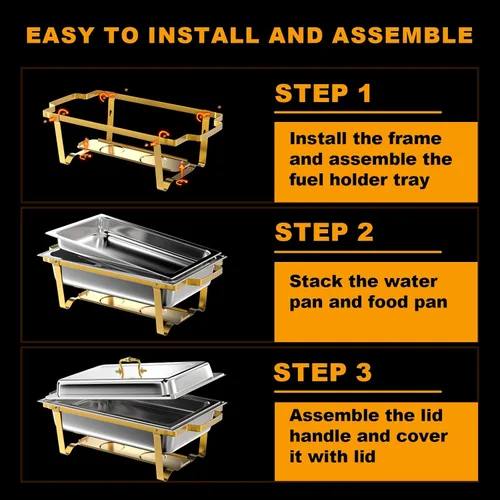 EASY TO INSTALL AND ASSEMBLE

STEP 1

Install the frame and assemble the fuel holder tray

STEP 2

Stack the water pan and food pan

STEP 3

Assemble the lid handle and cover it with lid