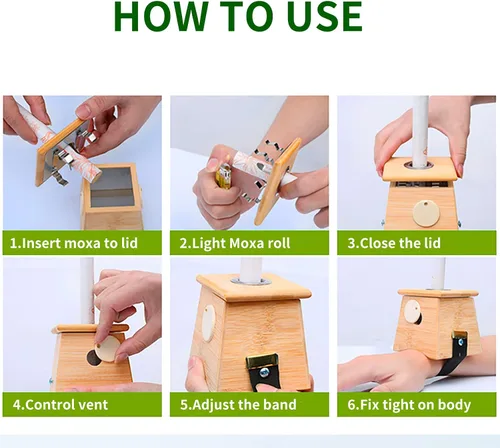 HOW TO USE

1.Insert moxa to lid

2.Light Moxa roll

3.Close the lid

4.Control vent

5.Adjust the band

6.Fix tight on body