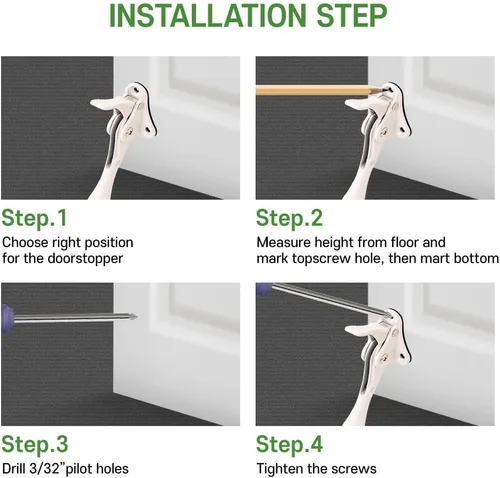 INSTALLATION STEP

Step.1

Choose right position for the doorstopper

Step.2

Measure height from floor and mark topscrew hole, then mart bottom

Step.3

Drill 3/32"pilot holes

Step.4

Tighten the screws