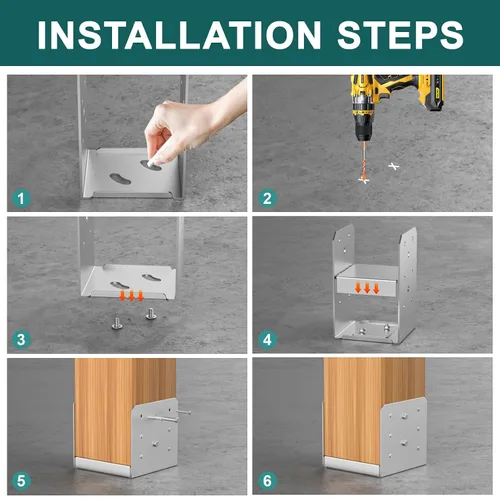 INSTALLATION STEPS

1

2

3

4

5

6