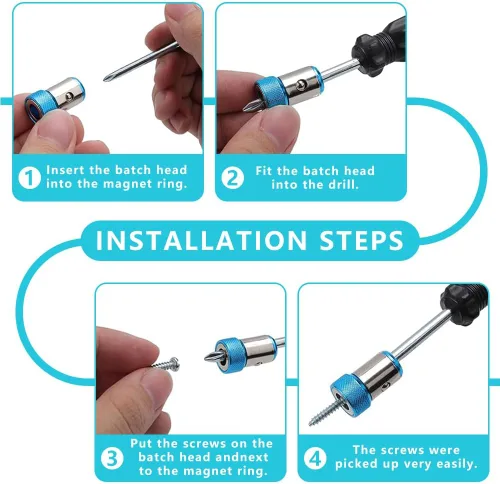 1 Insert the batch head into the magnet ring.

2 Fit the batch head into the drill.

INSTALLATION STEPS

3 Put the screws on the batch head andnext to the magnet ring.

4 The screws were picked up very easily.