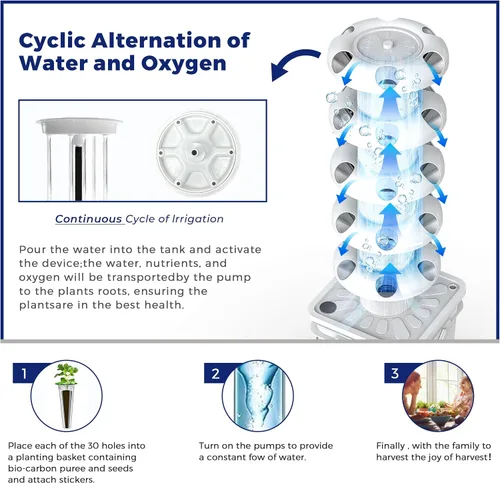 Cyclic Alternation of Water and Oxygen

Continuous Cycle of Irrigation

Pour the water into the tank and activate the device;the water, nutrients, and oxygen will be transportedby the pump to the plants roots, ensuring the plantsare in the best health.

1

Place each of the 30 holes into a planting basket containing bio-carbon puree and seeds and attach stickers.

2

Turn on the pumps to provide a constant fow of water.

3

Finally , with the family to harvest the joy of harvest!