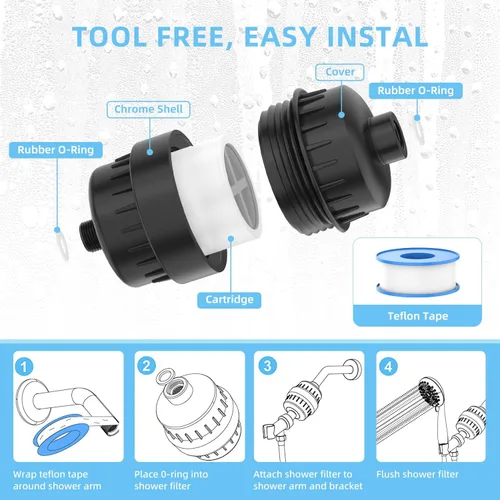 TOOL FREE, EASY INSTAL

Cover

Rubber O-Ring

Chrome Shell

Rubber O-Ring

Cartridge

Teflon Tape

1

Wrap teflon tape around shower arm

2

Place 0-ring into shower filter

3

Attach shower filter to shower arm and bracket

4

Flush shower filter