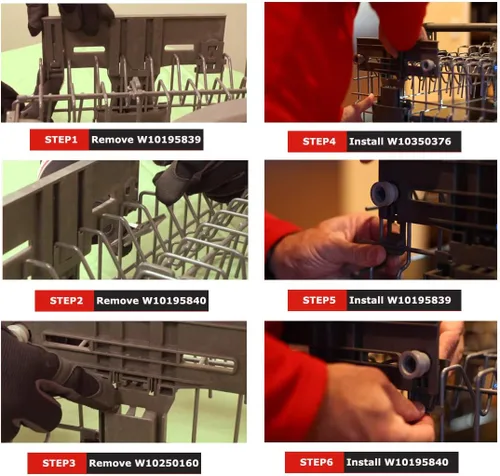 STEP1 Remove W10195839

STEP2 Remove W10195840

STEP3 Remove W10250160

STEP4 Install W10350376

STEP5 Install W10195839

STEP6 Install W10195840