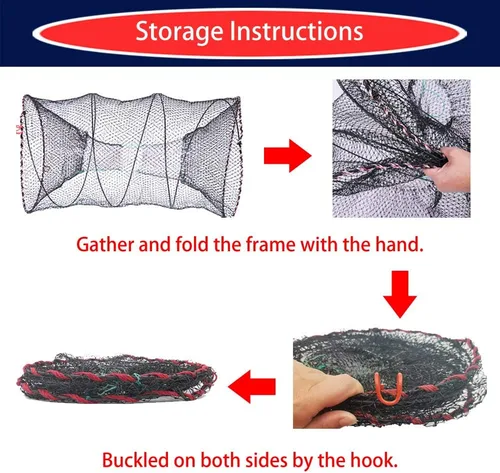 Storage Instructions

Gather and fold the frame with the hand.

Buckled on both sides by the hook.