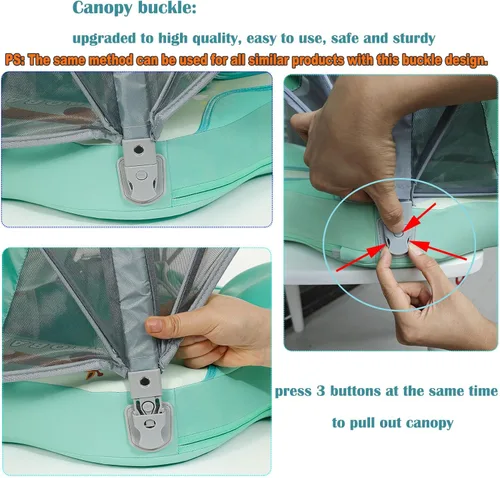 Canopy buckle:

upgraded to high quality, easy to use, safe and sturdy

PS: The same method can be used for all similar products with this buckle design.

press 3 buttons at the same time

to pull out canopy