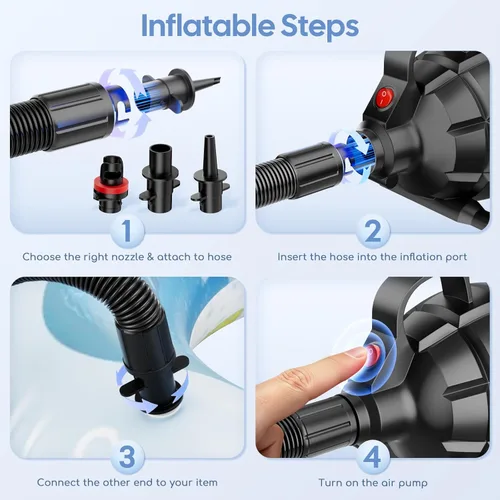 Inflatable Steps

1

Choose the right nozzle & attach to hose

2

Insert the hose into the inflation port

3

Connect the other end to your item

4

Turn on the air pump