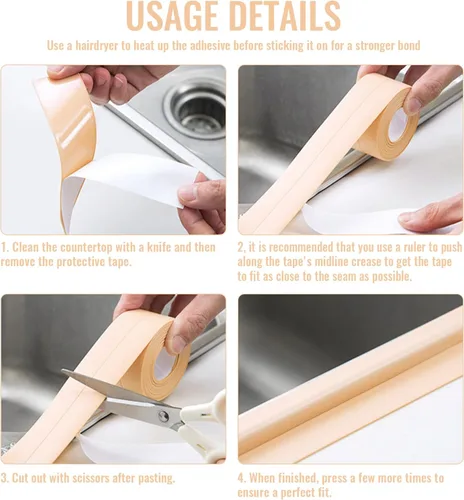 USAGE DETAILS

Use a hairdryer to heat up the adhesive before sticking it on for a stronger bond

1. Clean the countertop with a knife and then remove the protective tape.

2, it is recommended that you use a ruler to push along the tape's midline crease to get the tape to fit as close to the seam as possible.

3. Cut out with scissors after pasting.

4. When finished, press a few more times to ensure a perfect fit.