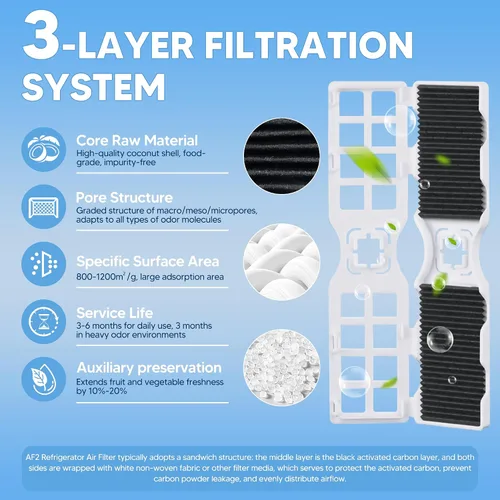 3-LAYER FILTRATION SYSTEM

Core Raw Material
High-quality coconut shell, food-grade, impurity-free

Pore Structure
Graded structure of macro/meso/micropores, adapts to all types of odor molecules

Specific Surface Area
800-1200$m^2$/g, large adsorption area

Service Life
3-6 months for daily use, 3 months in heavy odor environments

Auxiliary preservation
Extends fruit and vegetable freshness by 10%-20%

AF2 Refrigerator Air Filter typically adopts a sandwich structure: the middle layer is the black activated carbon layer, and both sides are wrapped with white non-woven fabric or other filter media, which serves to protect the activated carbon, prevent carbon powder leakage, and evenly distribute airflow.