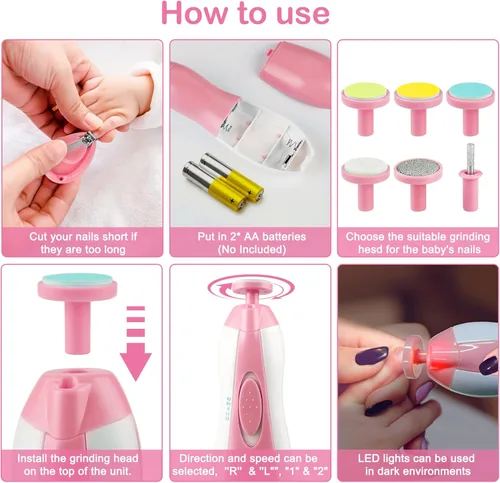 How to use

Cut your nails short if they are too long

Put in 2* AA batteries (No Included)

Choose the suitable grinding hesd for the baby's nails

Install the grinding head on the top of the unit.

Direction and speed can be selected, "R" & "L"", "1" & "2"

LED lights can be used in dark environments