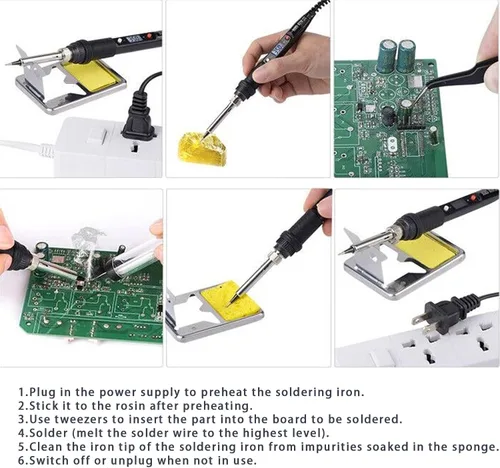 1.Plug in the power supply to preheat the soldering iron.
2.Stick it to the rosin after preheating.
3.Use tweezers to insert the part into the board to be soldered.
4.Solder (melt the solder wire to the highest level).
5.Clean the iron tip of the soldering iron from impurities soaked in the sponge.
6.Switch off or unplug when not in use.