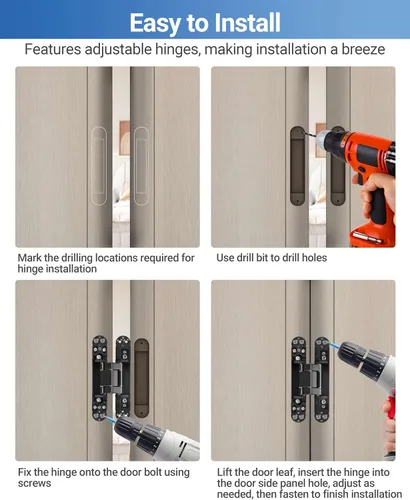 Easy to Install

Features adjustable hinges, making installation a breeze

Mark the drilling locations required for hinge installation

Use drill bit to drill holes

Fix the hinge onto the door bolt using screws

Lift the door leaf, insert the hinge into the door side panel hole, adjust as needed, then fasten to finish installation