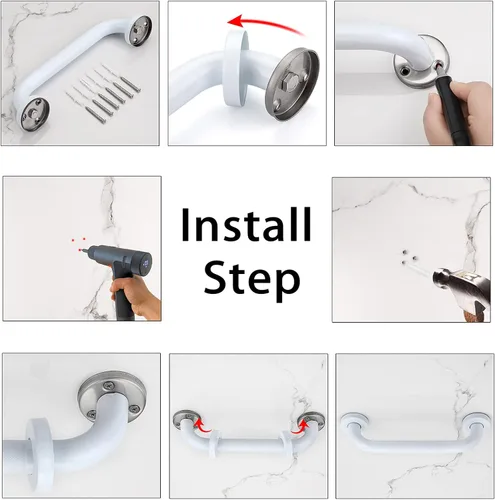 Install Step