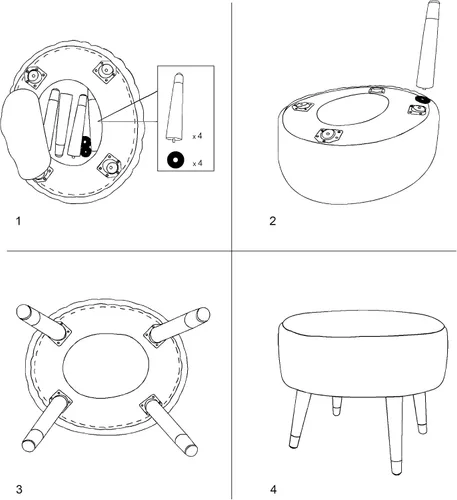 x 4

x 4

1

2

3

4