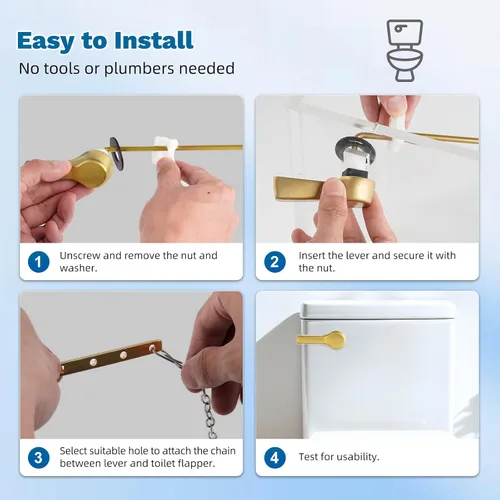 Easy to Install
No tools or plumbers needed

1 Unscrew and remove the nut and washer.

2 Insert the lever and secure it with the nut.

3 Select suitable hole to attach the chain between lever and toilet flapper.

4 Test for usability.