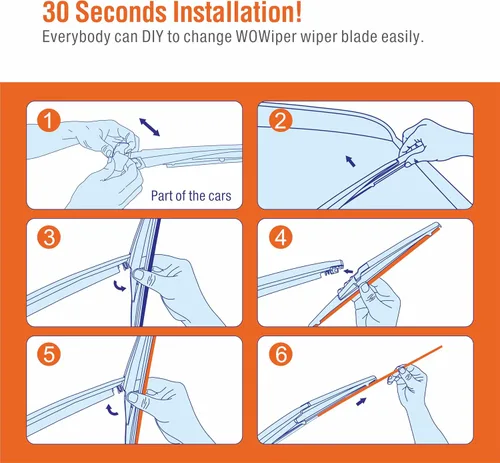 30 Seconds Installation!
Everybody can DIY to change WOWiper wiper blade easily.

1
Part of the cars

2

3

4

5

6