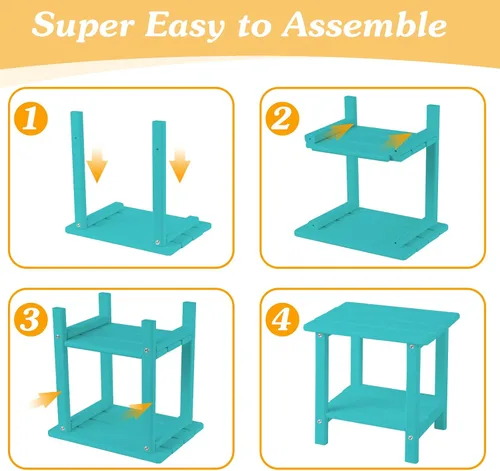 Super Easy to Assemble

1

2

3

4