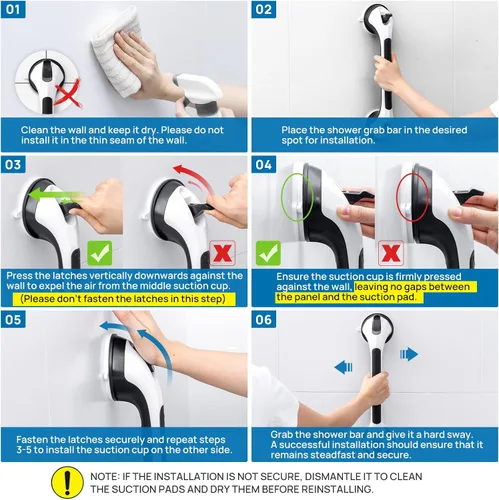 01

Clean the wall and keep it dry. Please do not install it in the thin seam of the wall.

02

Place the shower grab bar in the desired spot for installation.

03

Press the latches vertically downwards against the wall to expel the air from the middle suction cup. (Please don't fasten the latches in this step)

04

Ensure the suction cup is firmly pressed against the wall, leaving no gaps between the panel and the suction pad.

05

Fasten the latches securely and repeat steps 3-5 to install the suction cup on the other side.

06

Grab the shower bar and give it a hard sway. A successful installation should ensure that it remains steadfast and secure.

NOTE: IF THE INSTALLATION IS NOT SECURE, DISMANTLE IT TO CLEAN THE SUCTION PADS AND DRY THEM BEFORE REINSTALLING.