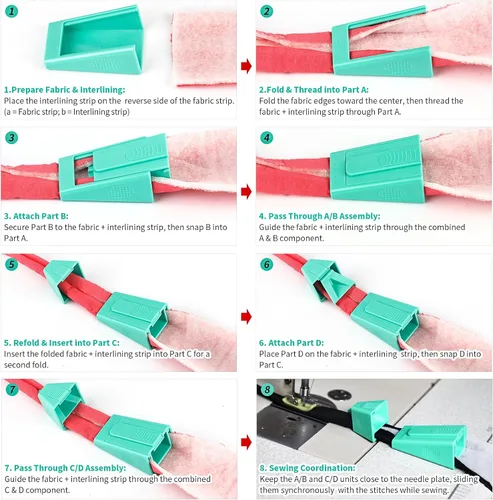 1

1.Prepare Fabric & Interlining:
Place the interlining strip on the reverse side of the fabric strip. (a = Fabric strip; b = Interlining strip)

2

2.Fold & Thread into Part A:
Fold the fabric edges toward the center, then thread the fabric + interlining strip through Part A.

3

3. Attach Part B:
Secure Part B to the fabric + interlining strip, then snap B into Part A.

4

4. Pass Through A/B Assembly:
Guide the fabric + interlining strip through the combined A & B component.

5

5. Refold & Insert into Part C:
Insert the folded fabric + interlining strip into Part C for a second fold.

6

6. Attach Part D:
Place Part D on the fabric + interlining strip, then snap D into Part C.

7

7. Pass Through C/D Assembly:
Guide the fabric + interlining strip through the combined C & D component.

8

8. Sewing Coordination:
Keep the A/B and C/D units close to the needle plate, sliding them synchronously with the stitches while sewing.