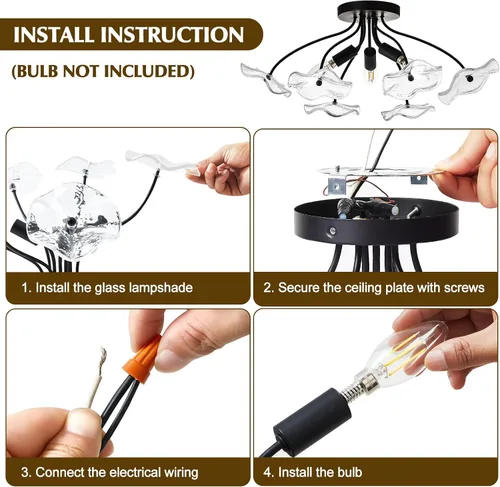 INSTALL INSTRUCTION

(BULB NOT INCLUDED)

1. Install the glass lampshade

2. Secure the ceiling plate with screws

3. Connect the electrical wiring

4. Install the bulb