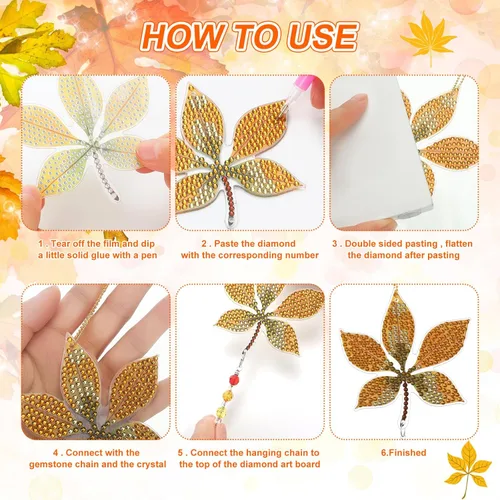 HOW TO USE

1 . Tear off the film and dip a little solid glue with a pen

2 . Paste the diamond with the corresponding number

3 . Double sided pasting , flatten the diamond after pasting

4 . Connect with the gemstone chain and the crystal

5 . Connect the hanging chain to the top of the diamond art board

6.Finished